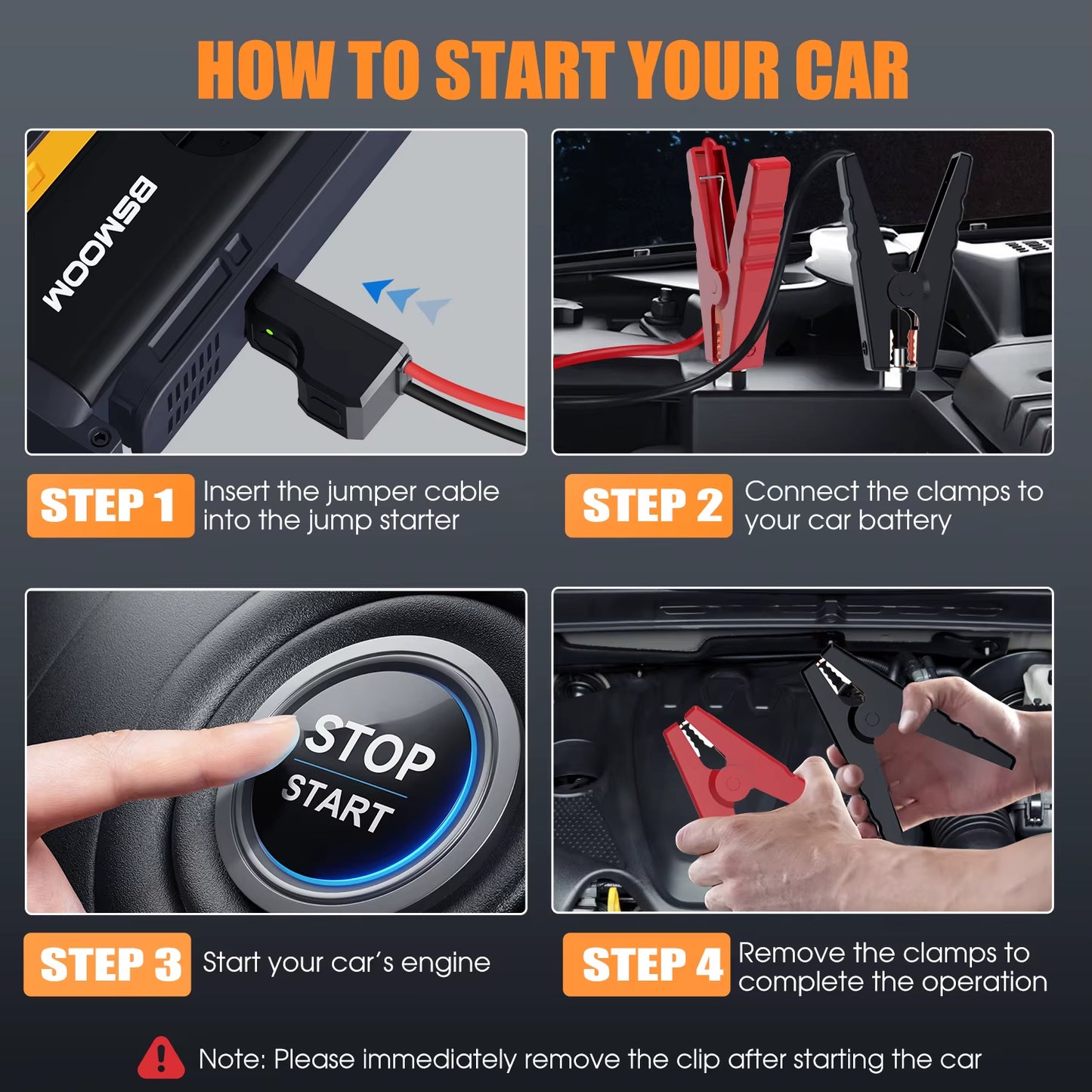 HOW TO START YOUR CAR

BSMOOM

STEP 1 Insert the jumper cable into the jump starter

STEP 2 Connect the clamps to your car battery

STOP
START

STEP 3 Start your car's engine

STEP 4 Remove the clamps to complete the operation

Note: Please immediately remove the clip after starting the car